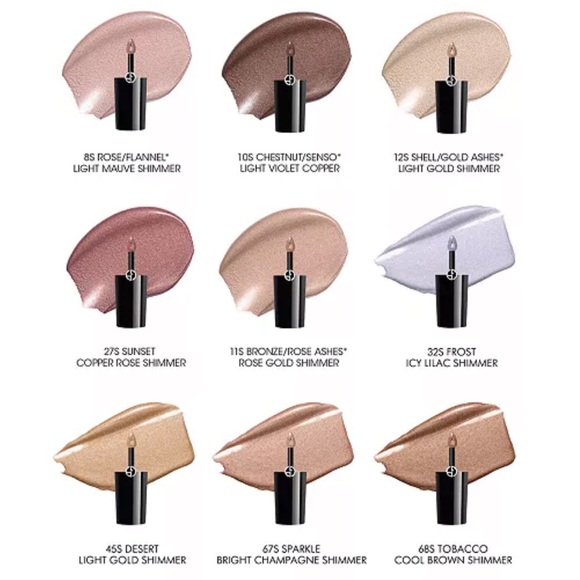 8S ROSE/FLANNEL*
LIGHT MAUVE SHIMMER

10S CHESTNUT/SENSO*
LIGHT VIOLET COPPER

12S SHELL/GOLD ASHES*
LIGHT GOLD SHIMMER

27S SUNSET
COPPER ROSE SHIMMER

11S BRONZE/ROSE ASHES*
ROSE GOLD SHIMMER

32S FROST
ICY LILAC SHIMMER

45S DESERT
LIGHT GOLD SHIMMER

67S SPARKLE
BRIGHT CHAMPAGNE SHIMMER

68S TOBACCO
COOL BROWN SHIMMER